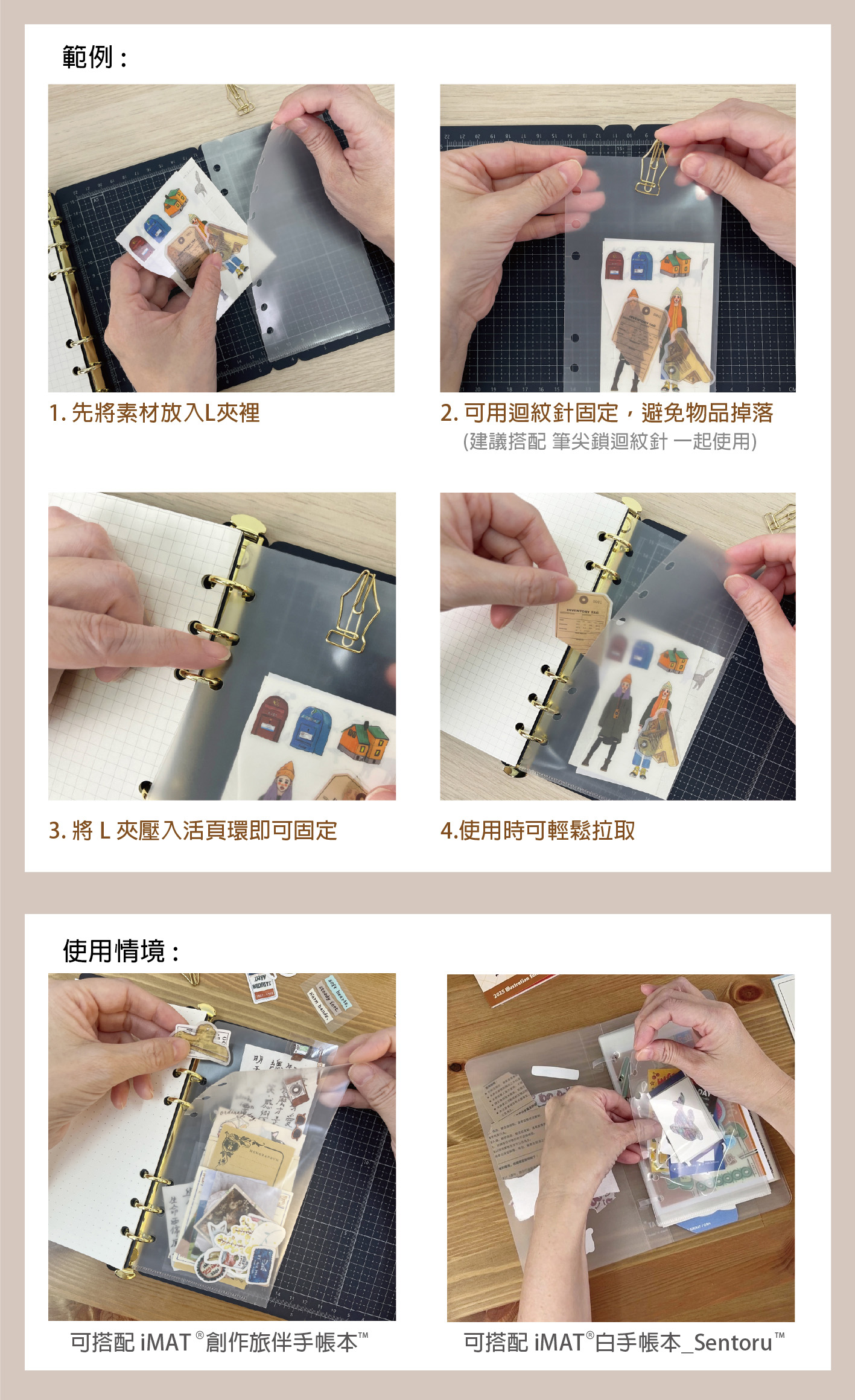 範例：

1. 先將素材放入L夾裡

2. 可用迴紋針固定，避免物品掉落
(建議搭配 筆尖鎖迴紋針 一起使用)

3. 將 L 夾壓入活頁環即可固定

4.使用時可輕鬆拉取

使用情境：

可搭配 iMAT®創作旅伴手帳本™

可搭配 iMAT®白手帳本_Sentoru™