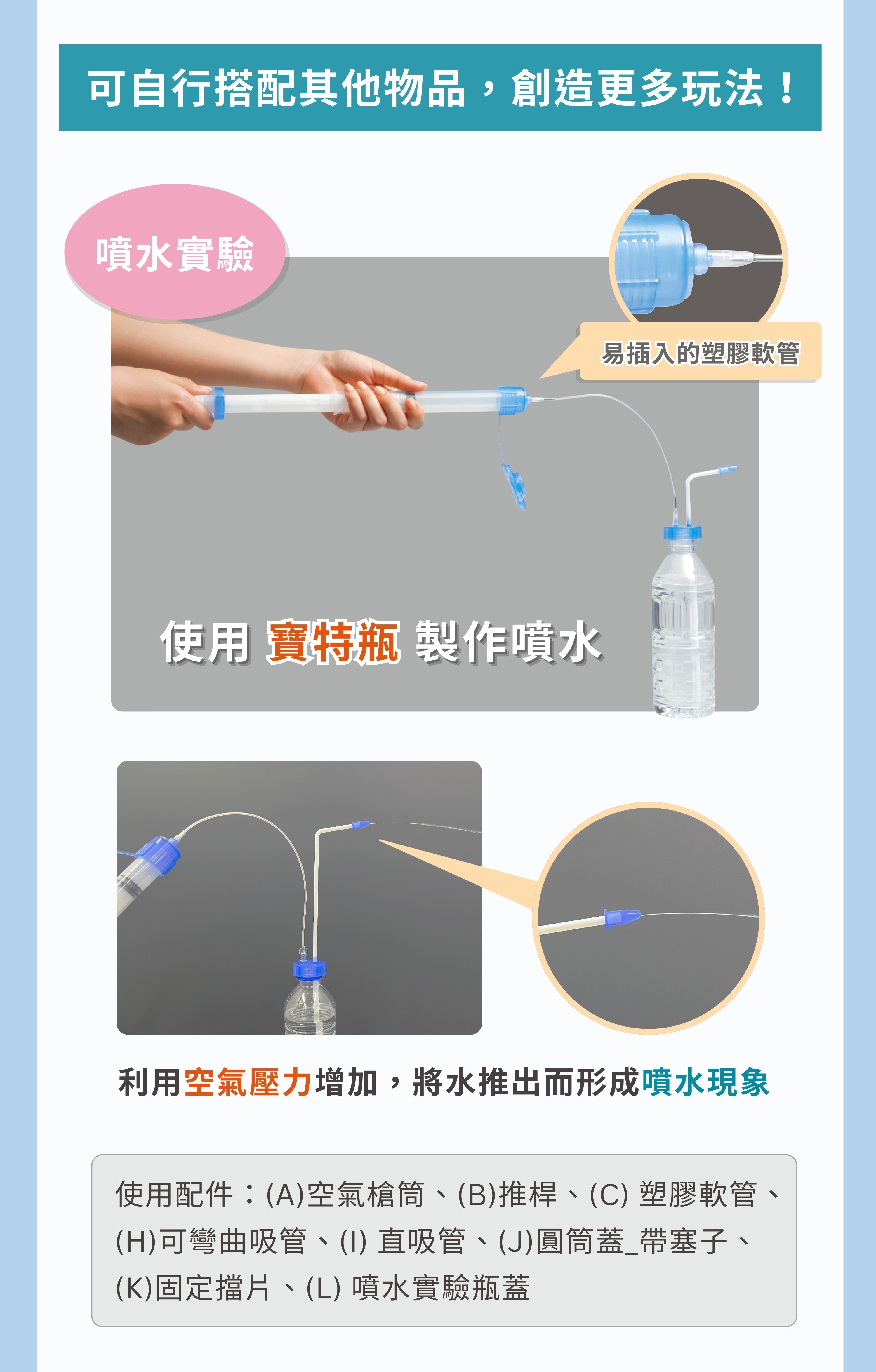 可自行搭配其他物品，創造更多玩法！

噴水實驗

易插入的塑膠軟管

使用 寶特瓶 製作噴水

利用空氣壓力增加，將水推出而形成噴水現象

使用配件：(A)空氣槍筒、(B)推桿、(C) 塑膠軟管、(H)可彎曲吸管、(I) 直吸管、(J)圓筒蓋_帶塞子、(K)固定擋片、(L) 噴水實驗瓶蓋