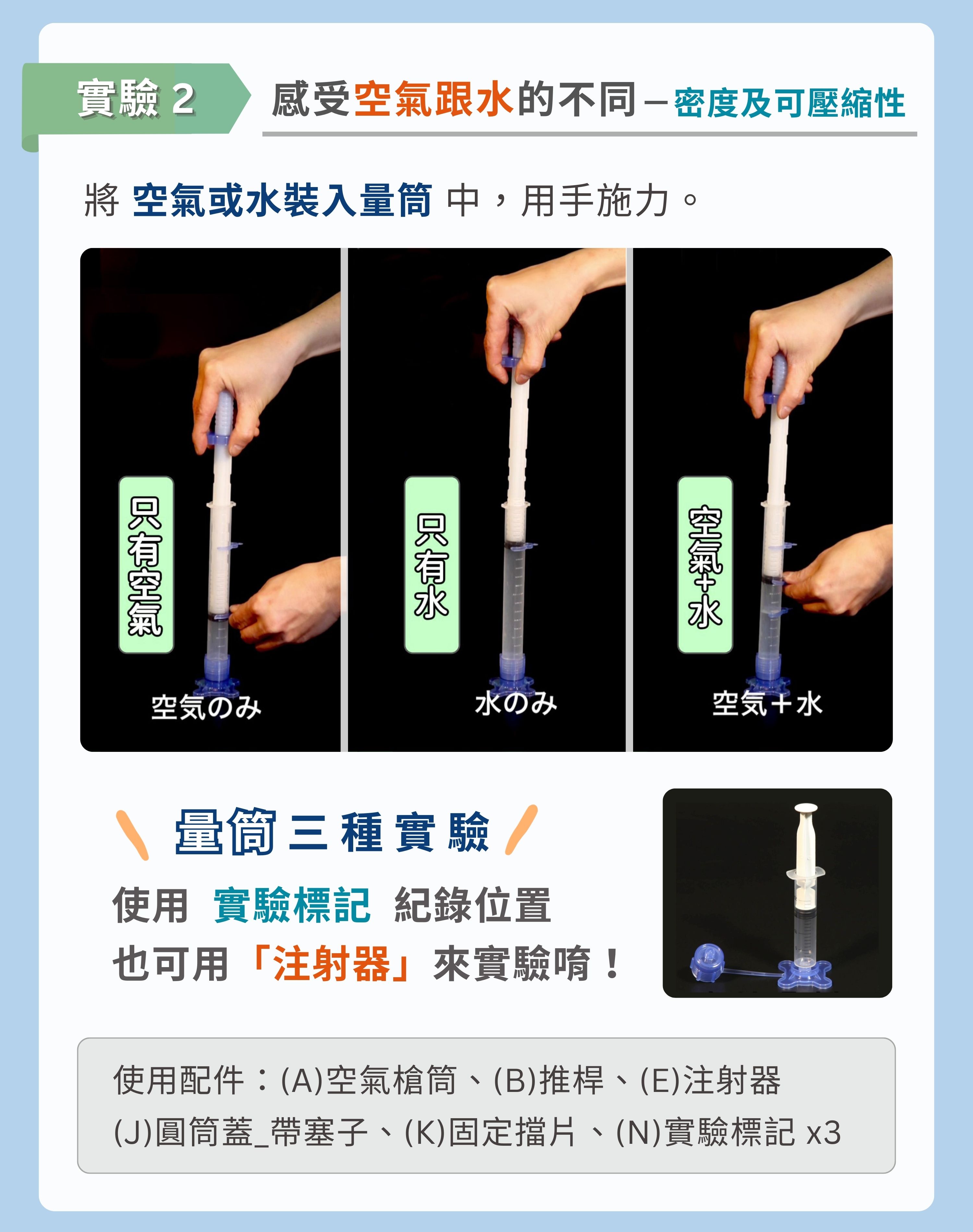 實驗 2

感受空氣跟水的不同－密度及可壓縮性

將 空氣或水裝入量筒 中，用手施力。

只有空氣

空気のみ

只有水

水のみ

空氣+水

空気＋水

量筒三種實驗

使用 實驗標記 紀錄位置
也可用「注射器」來實驗唷！

使用配件：(A)空氣槍筒、(B)推桿、(E)注射器
(J)圓筒蓋_帶塞子、(K)固定擋片、(N)實驗標記 x3