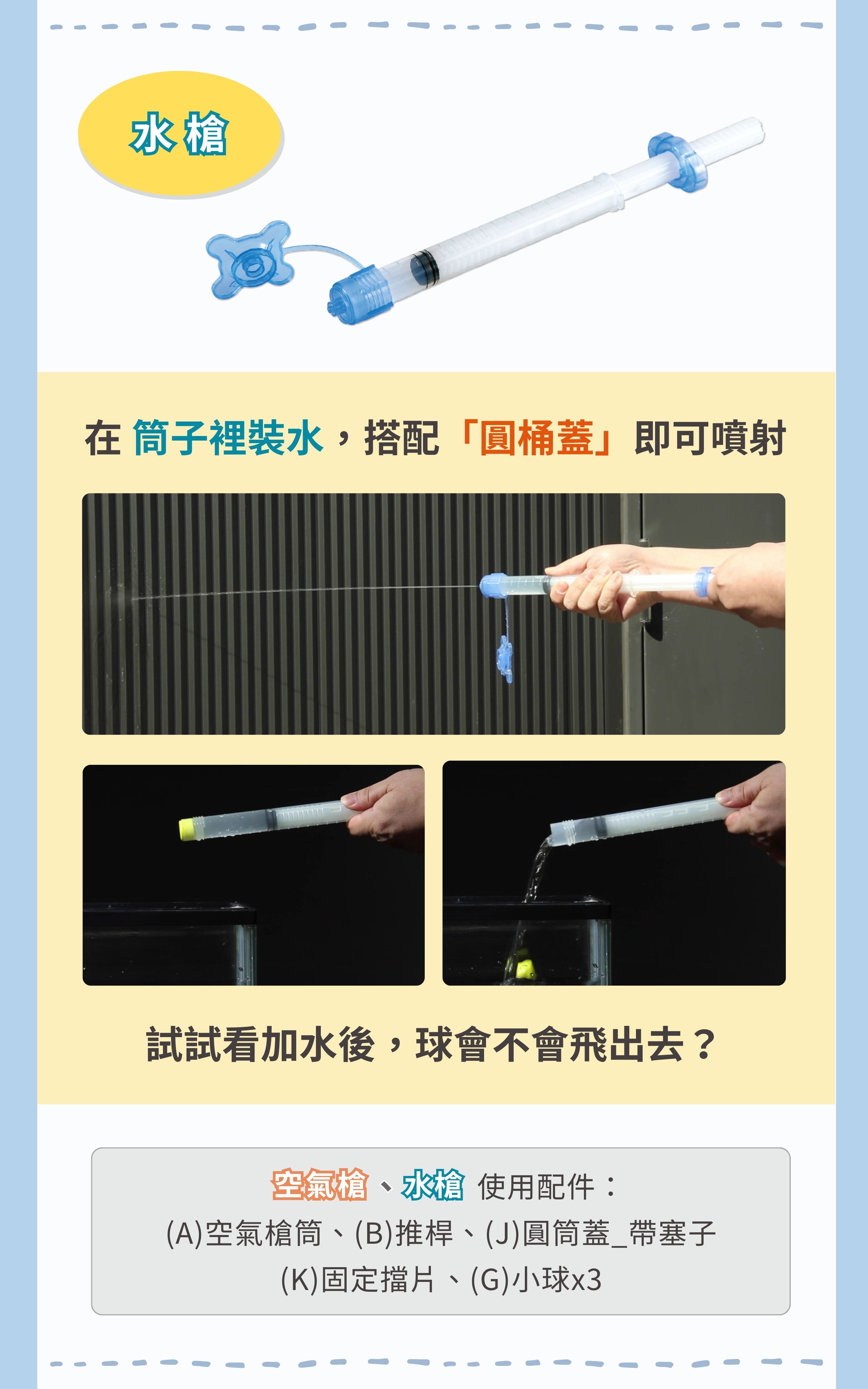 水槍

在 筒子裡裝水，搭配「圓桶蓋」即可噴射

試試看加水後，球會不會飛出去？

空氣槍、水槍 使用配件：
(A)空氣槍筒、(B)推桿、(J)圓筒蓋_帶塞子
(K)固定擋片、(G)小球x3