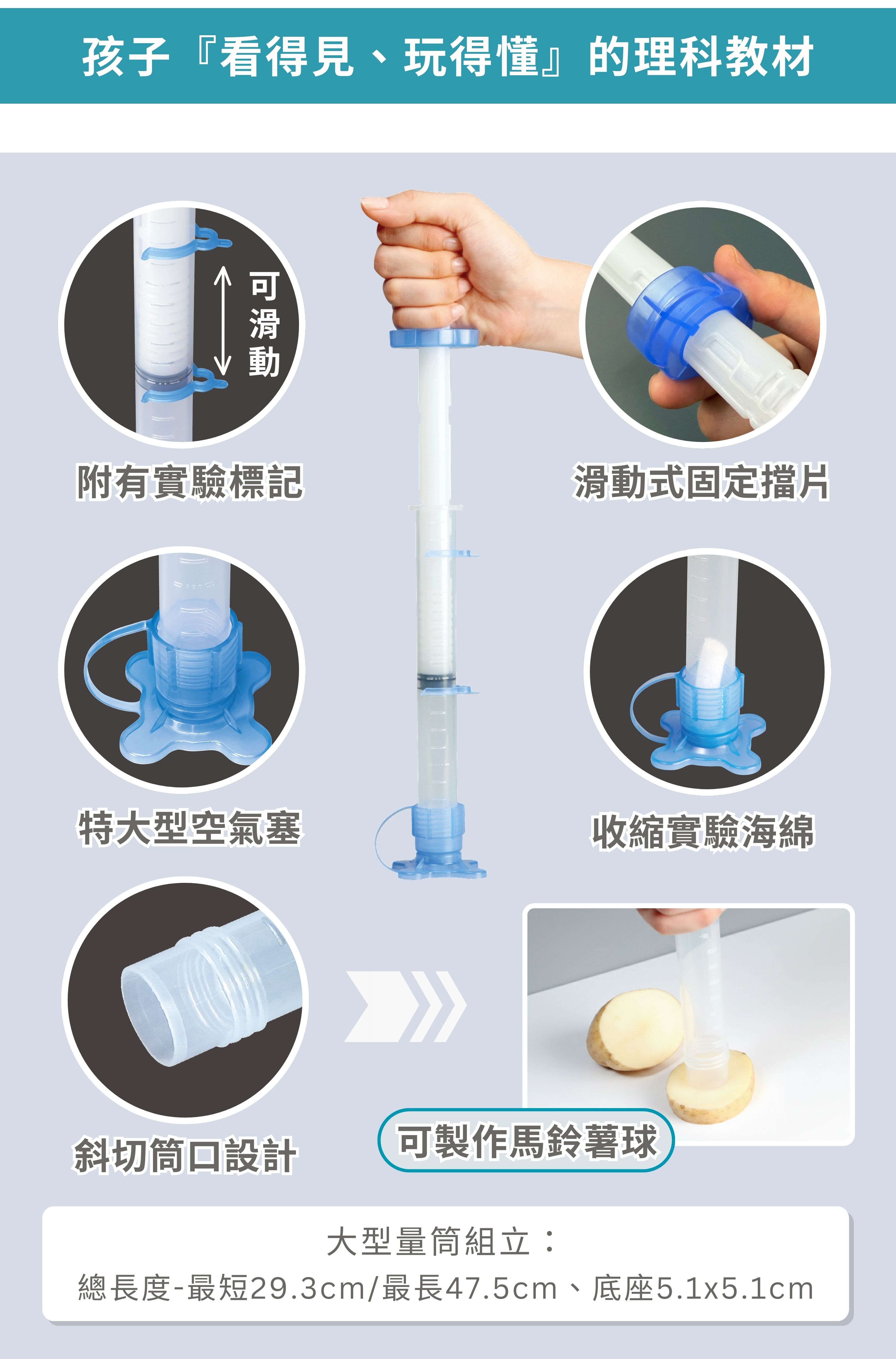 孩子『看得見、玩得懂』的理科教材

可滑動

附有實驗標記

滑動式固定擋片

特大型空氣塞

收縮實驗海綿

斜切筒口設計

可製作馬鈴薯球

大型量筒組立：

總長度-最短29.3cm/最長47.5cm、底座5.1x5.1cm