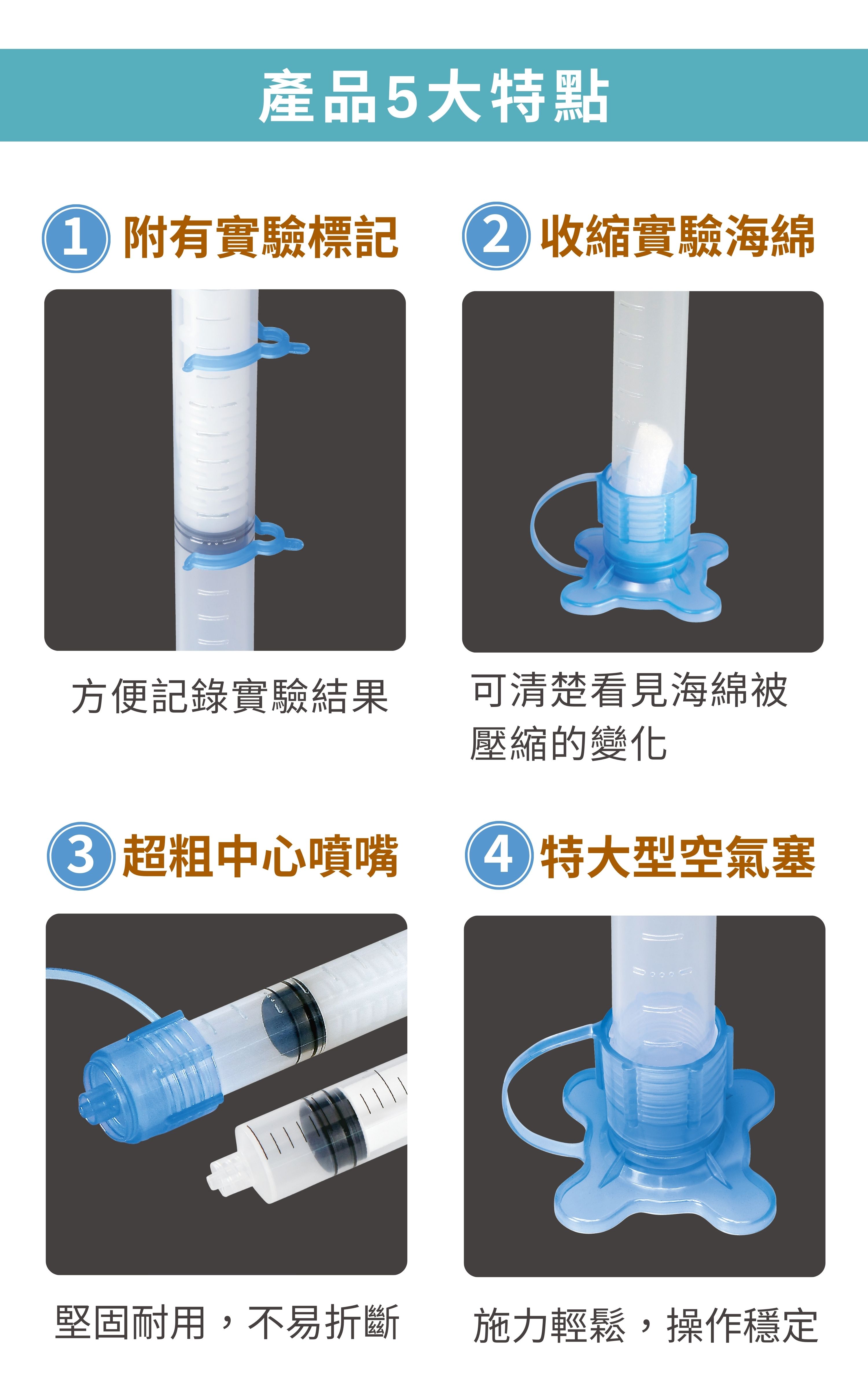 產品5大特點

1 附有實驗標記

方便記錄實驗結果

2 收縮實驗海綿

可清楚看見海綿被壓縮的變化

3 超粗中心噴嘴

堅固耐用，不易折斷

4 特大型空氣塞

施力輕鬆，操作穩定