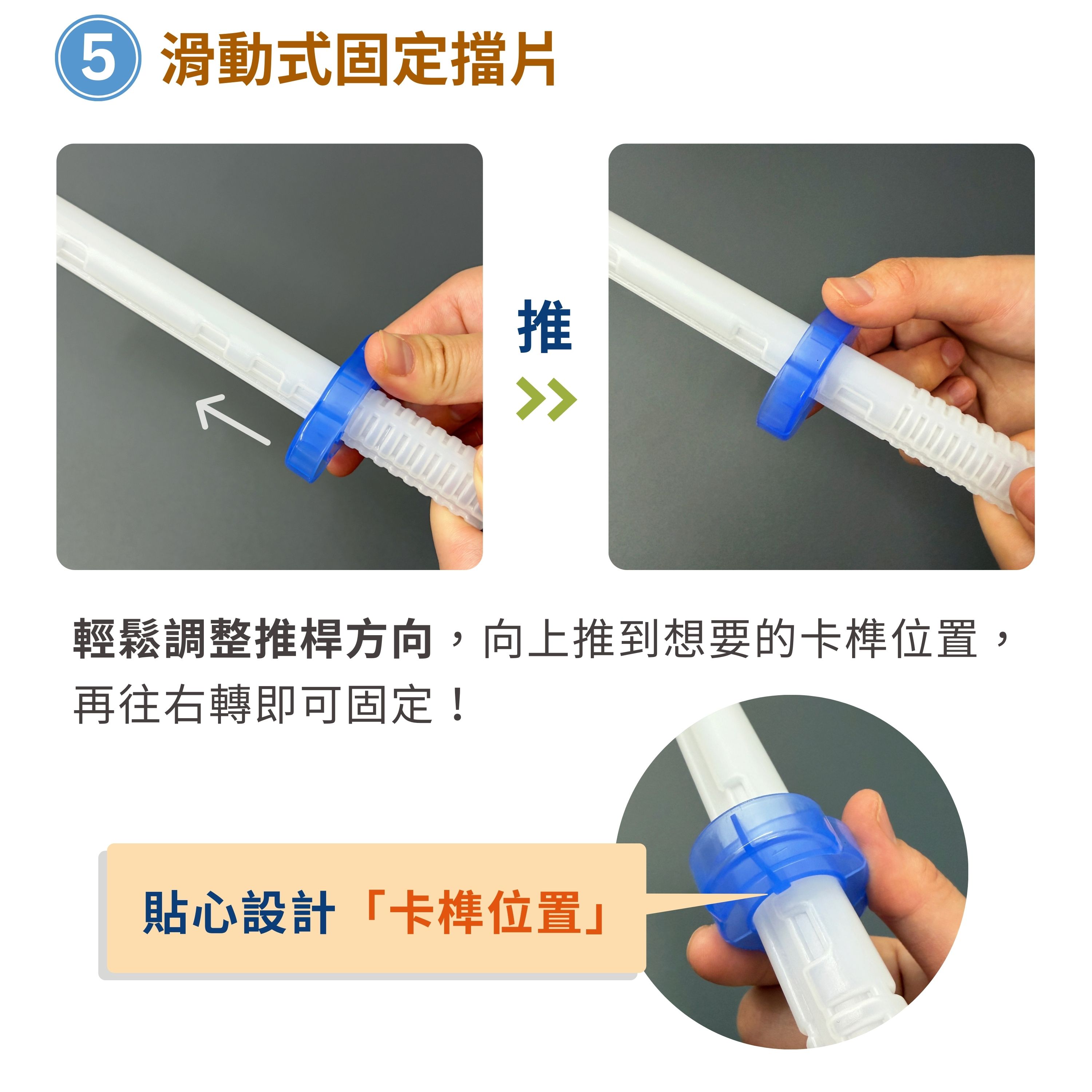 5 滑動式固定擋片

推

輕鬆調整推桿方向，向上推到想要的卡榫位置，再往右轉即可固定！

貼心設計「卡榫位置」